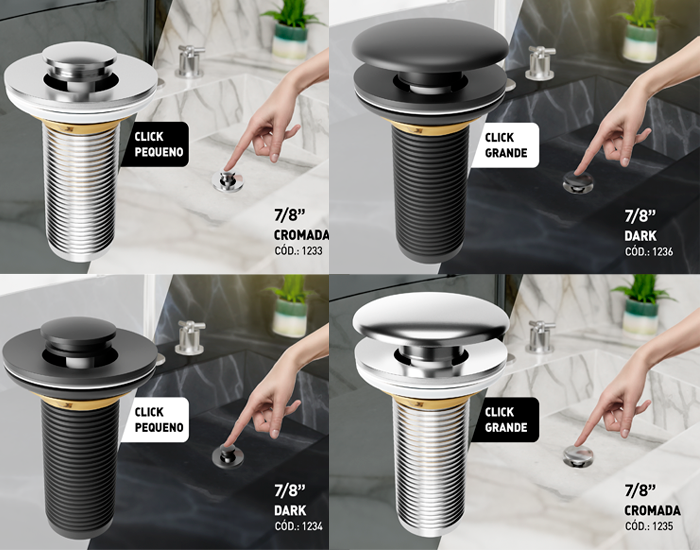 CLICK PEQUENO

7/8"
CROMADA
CÓD.: 1233

CLICK GRANDE

7/8"
DARK
CÓD.: 1236

CLICK PEQUENO

7/8"
DARK
CÓD.: 1234

CLICK GRANDE

7/8"
CROMADA
CÓD.: 1235